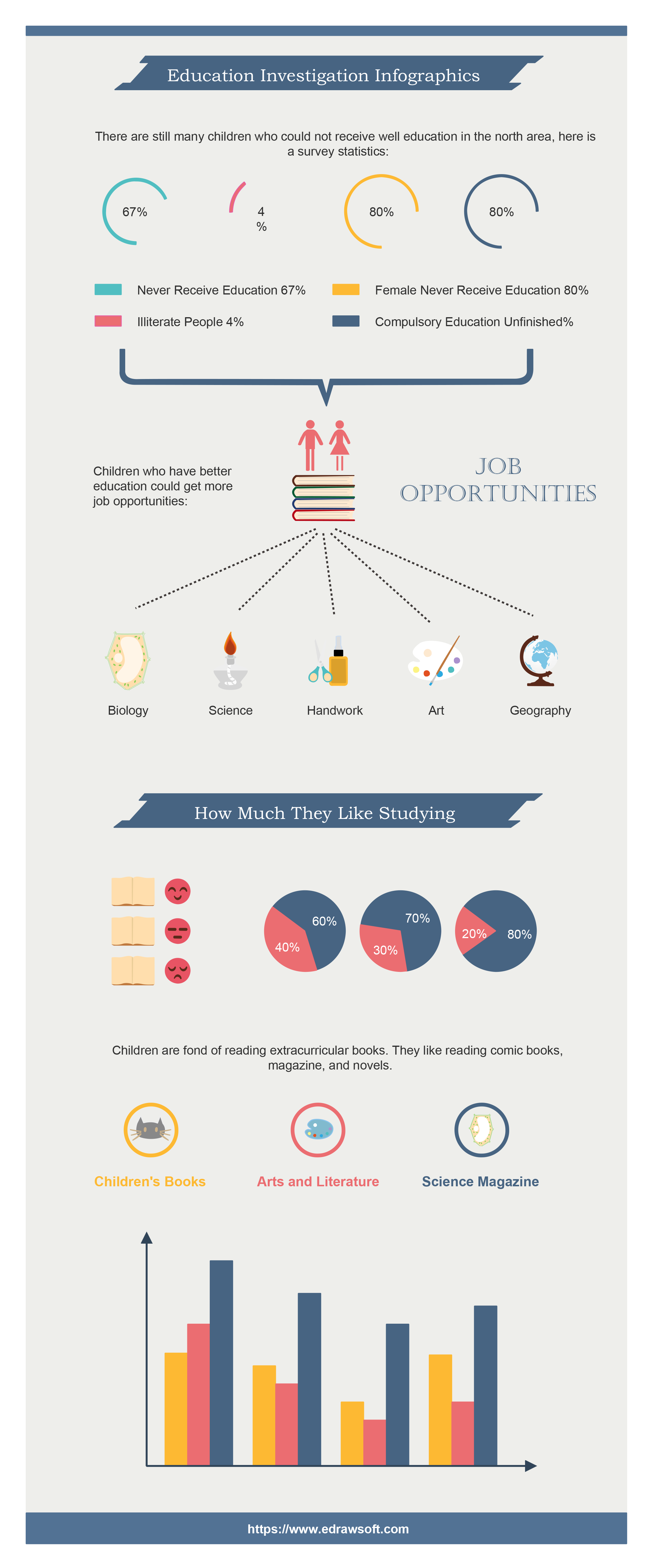 Education Investigation Infographics

There are still many children who could not receive well education in the north area, here is a survey statistics:

67%

4
%

80%

80%

Never Receive Education 67%

Female Never Receive Education 80%

Illiterate People 4%

Compulsory Education Unfinished%

Children who have better education could get more job opportunities:

JOB
OPPORTUNITIES

Biology

Science

Handwork

Art

Geography

How Much They Like Studying

60%
40%

70%
30%

20%
80%

Children are fond of reading extracurricular books. They like reading comic books, magazine, and novels.

Children's Books

Arts and Literature

Science Magazine

https://www.edrawsoft.com